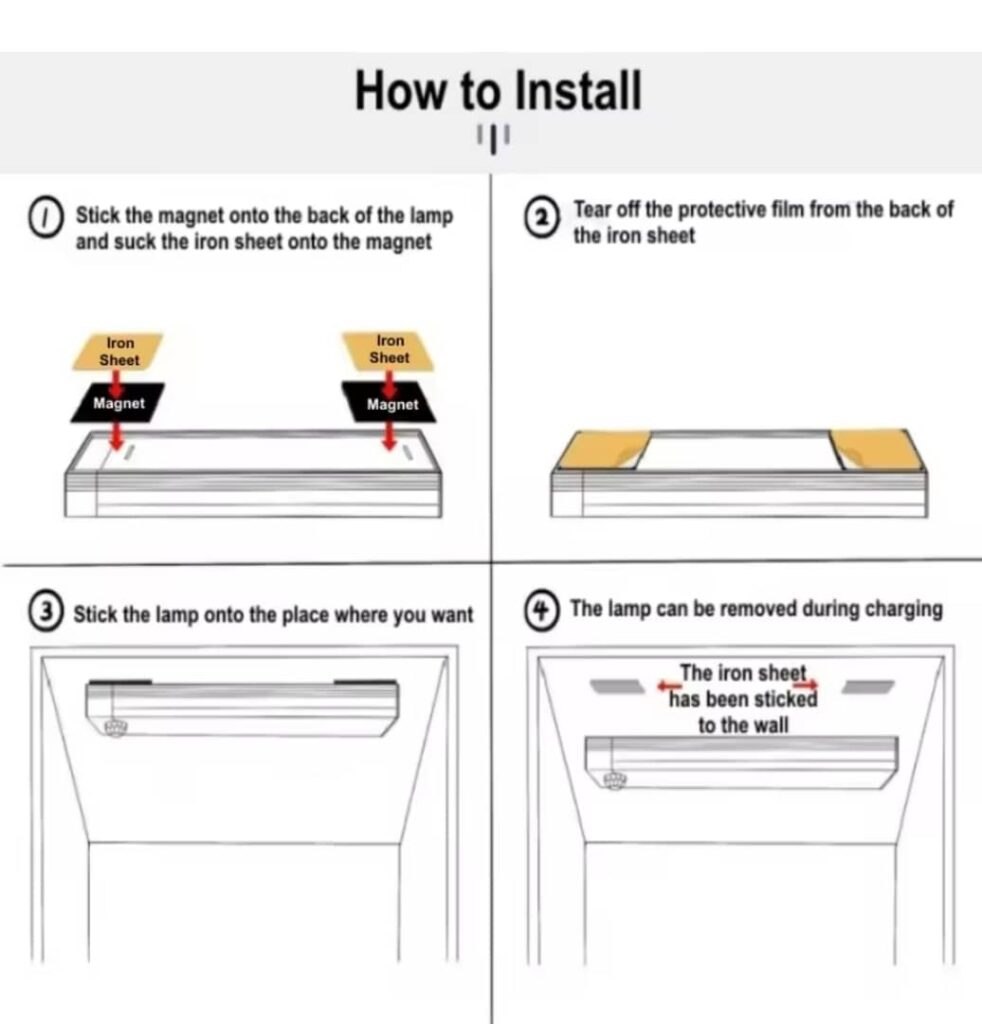 How to Install

① Stick the magnet onto the back of the lamp and suck the iron sheet onto the magnet

Iron Sheet

Magnet

Iron Sheet

Magnet

② Tear off the protective film from the back of the iron sheet

③ Stick the lamp onto the place where you want

④ The lamp can be removed during charging

The iron sheet has been sticked to the wall